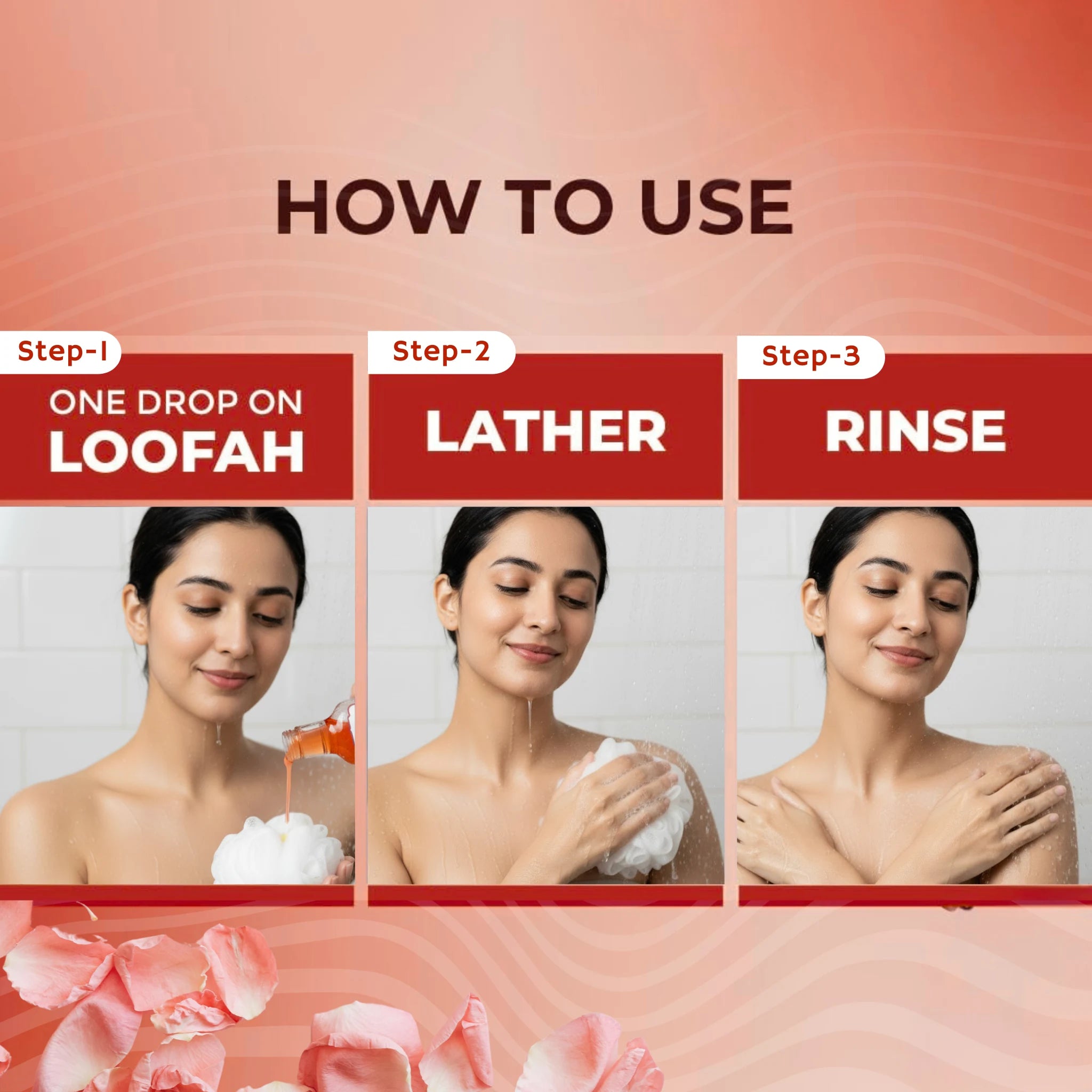 HOW TO USE

Step-1
ONE DROP ON LOOFAH

Step-2
LATHER

Step-3
RINSE