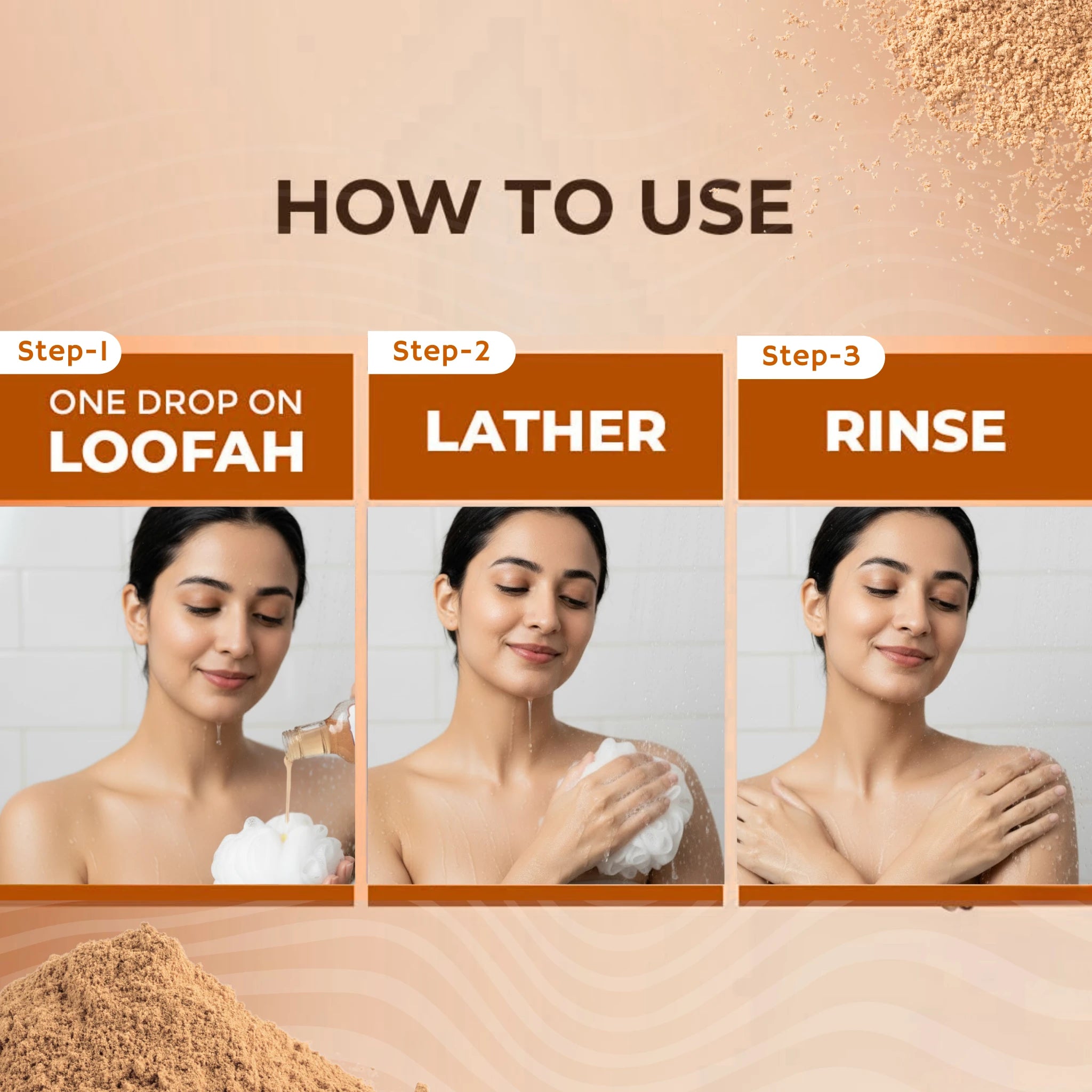 HOW TO USE

Step-1

ONE DROP ON LOOFAH

Step-2

LATHER

Step-3

RINSE