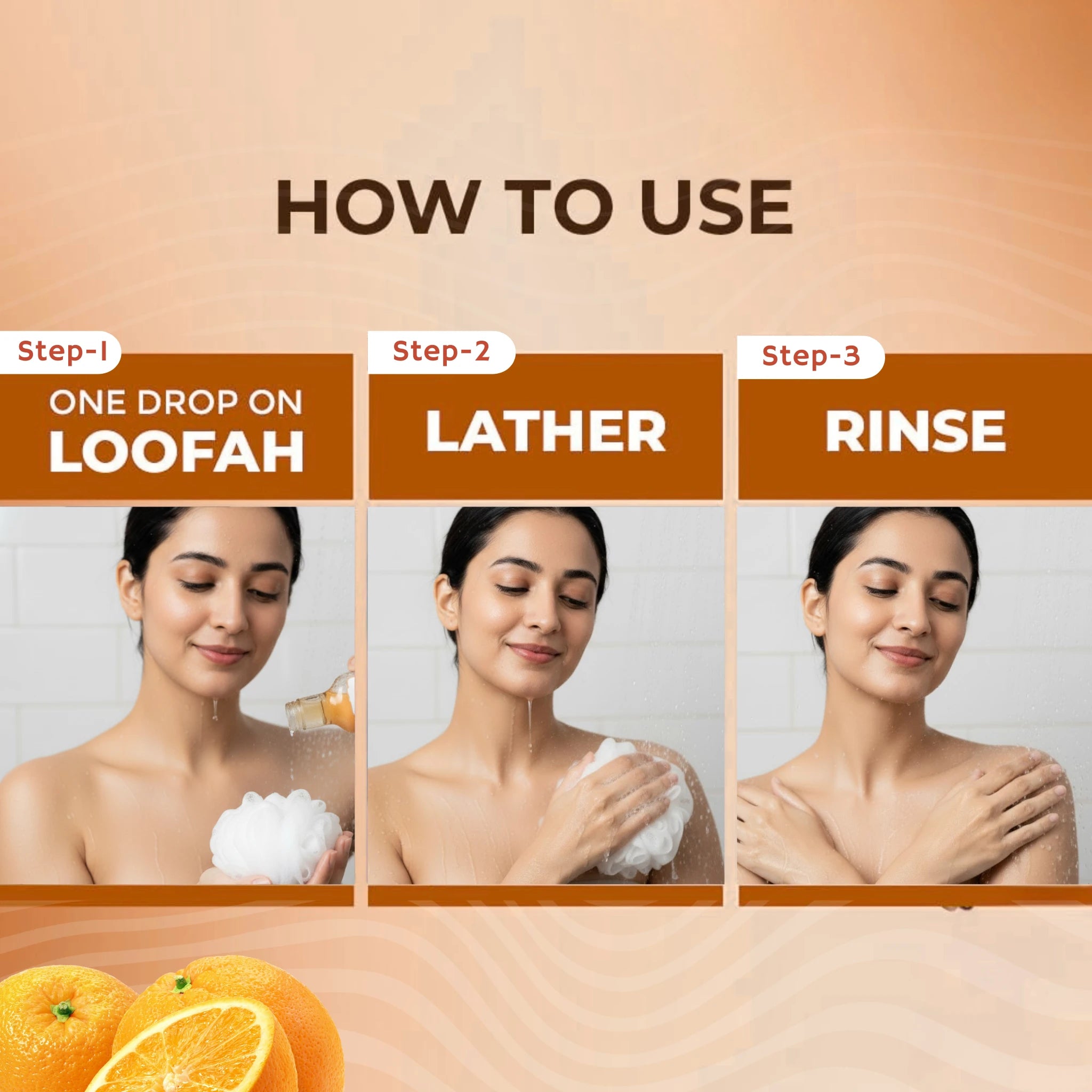 HOW TO USE

Step-1
ONE DROP ON
LOOFAH

Step-2
LATHER

Step-3
RINSE