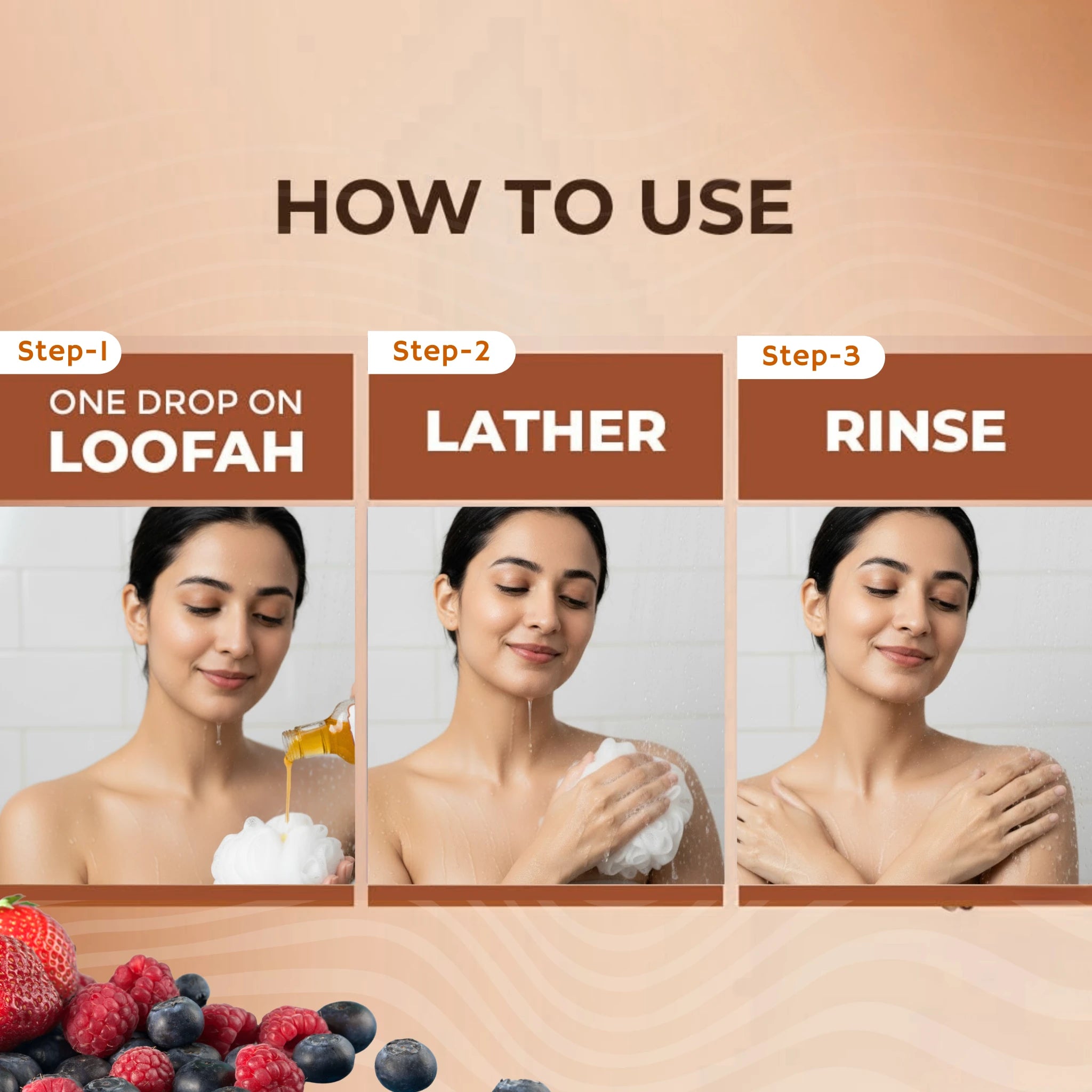 HOW TO USE

Step-1

ONE DROP ON LOOFAH

Step-2

LATHER

Step-3

RINSE