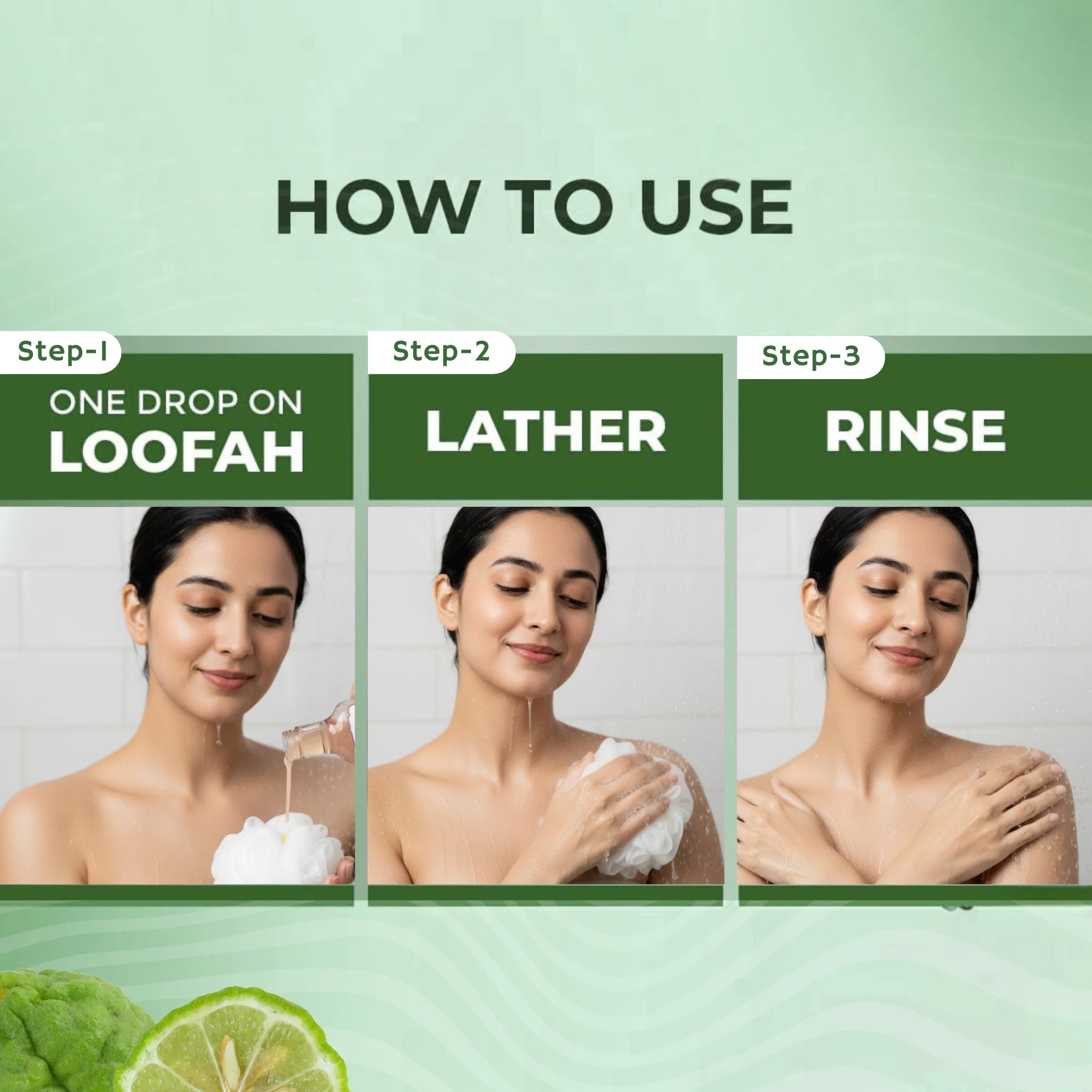 HOW TO USE

Step-1
ONE DROP ON
LOOFAH

Step-2
LATHER

Step-3
RINSE