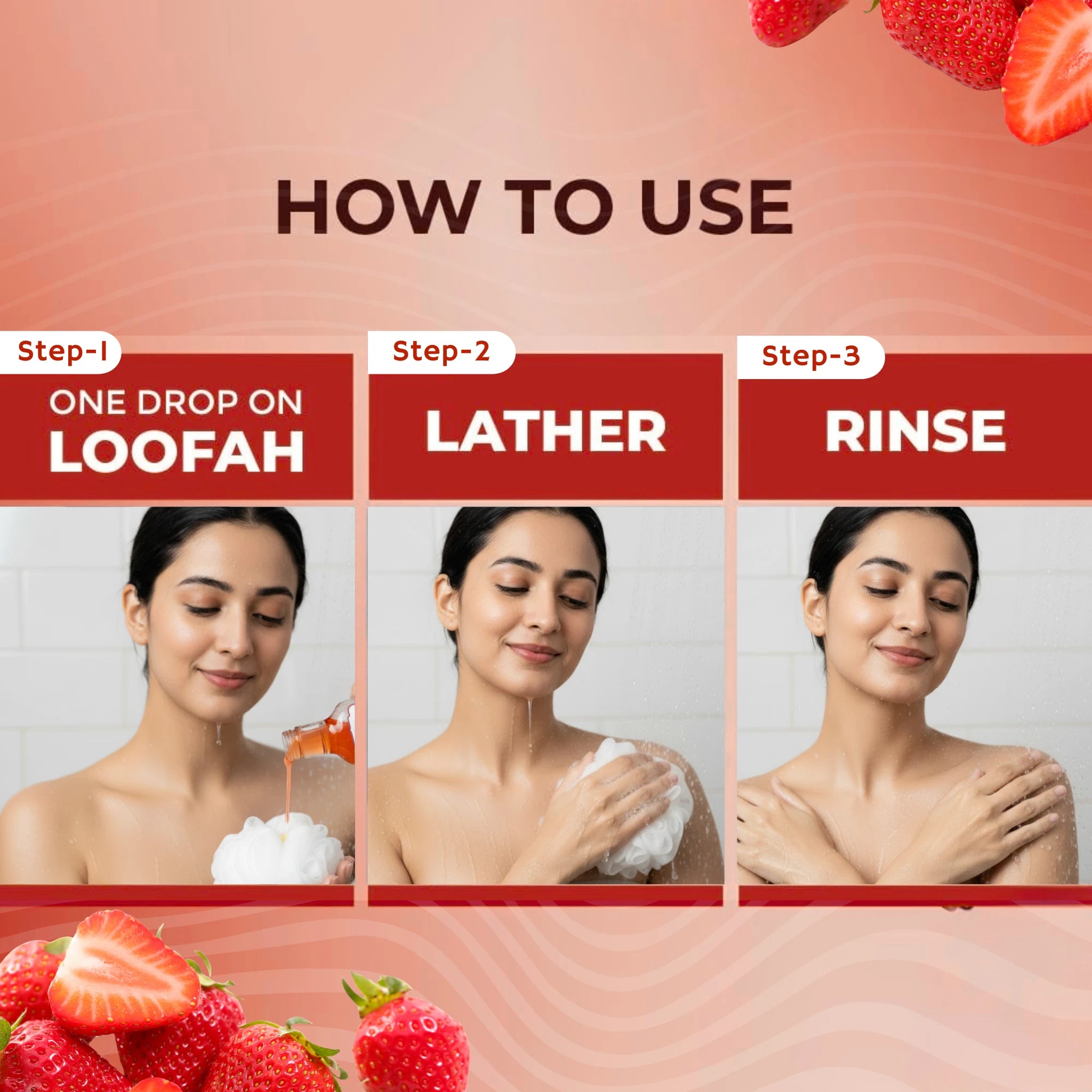 HOW TO USE

Step-1

ONE DROP ON LOOFAH

Step-2

LATHER

Step-3

RINSE