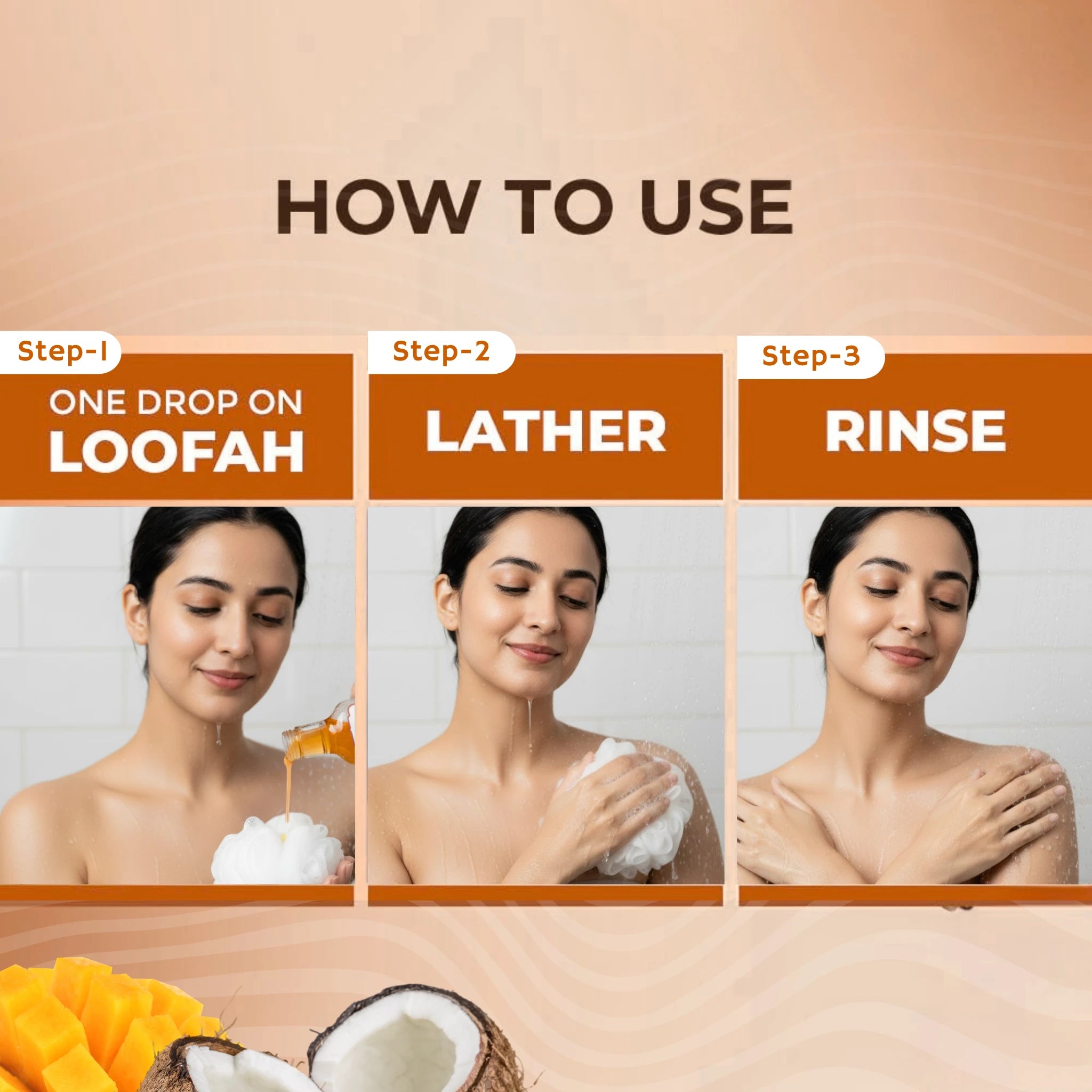 HOW TO USE

Step-1

ONE DROP ON LOOFAH

Step-2

LATHER

Step-3

RINSE