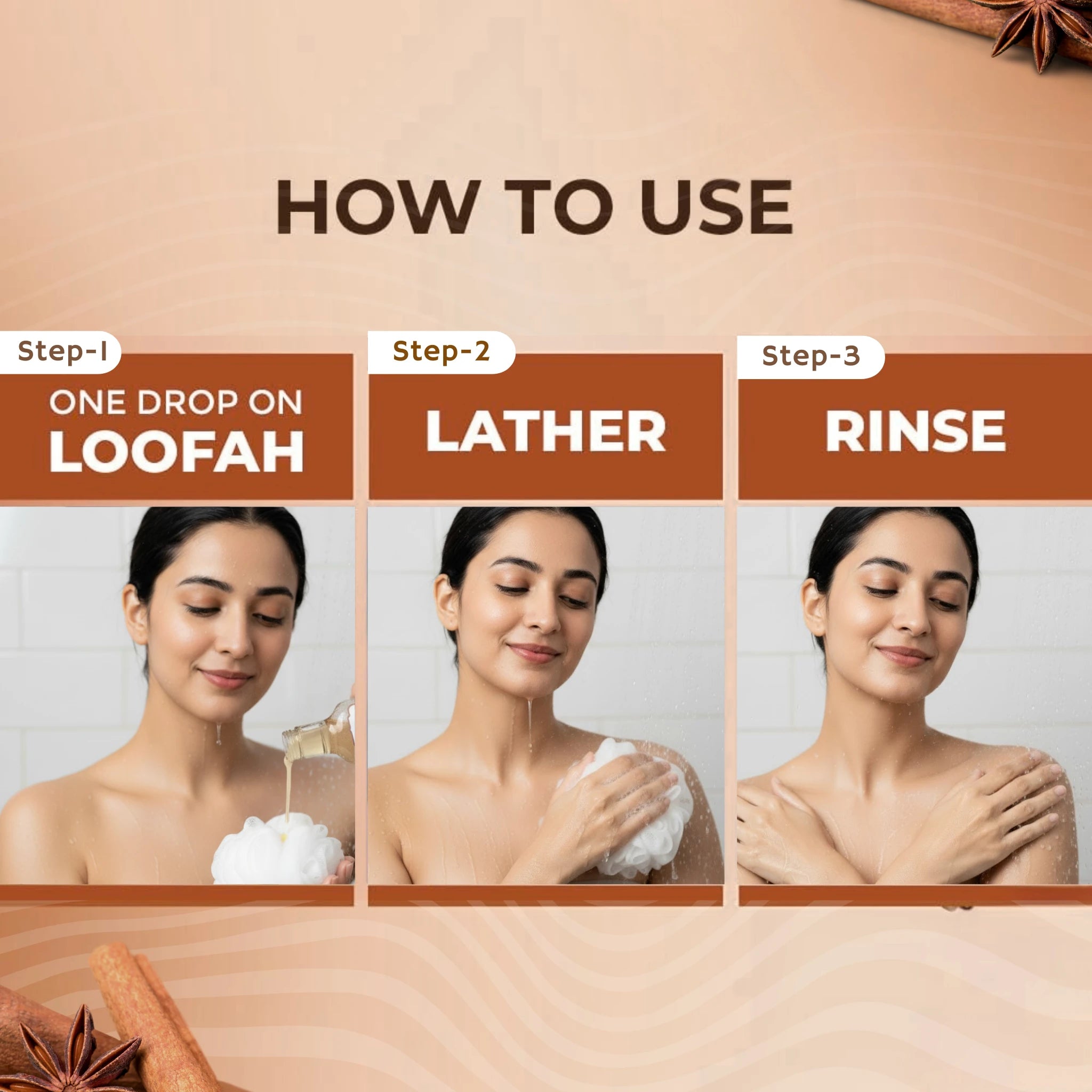 HOW TO USE

Step-1

ONE DROP ON LOOFAH

Step-2

LATHER

Step-3

RINSE