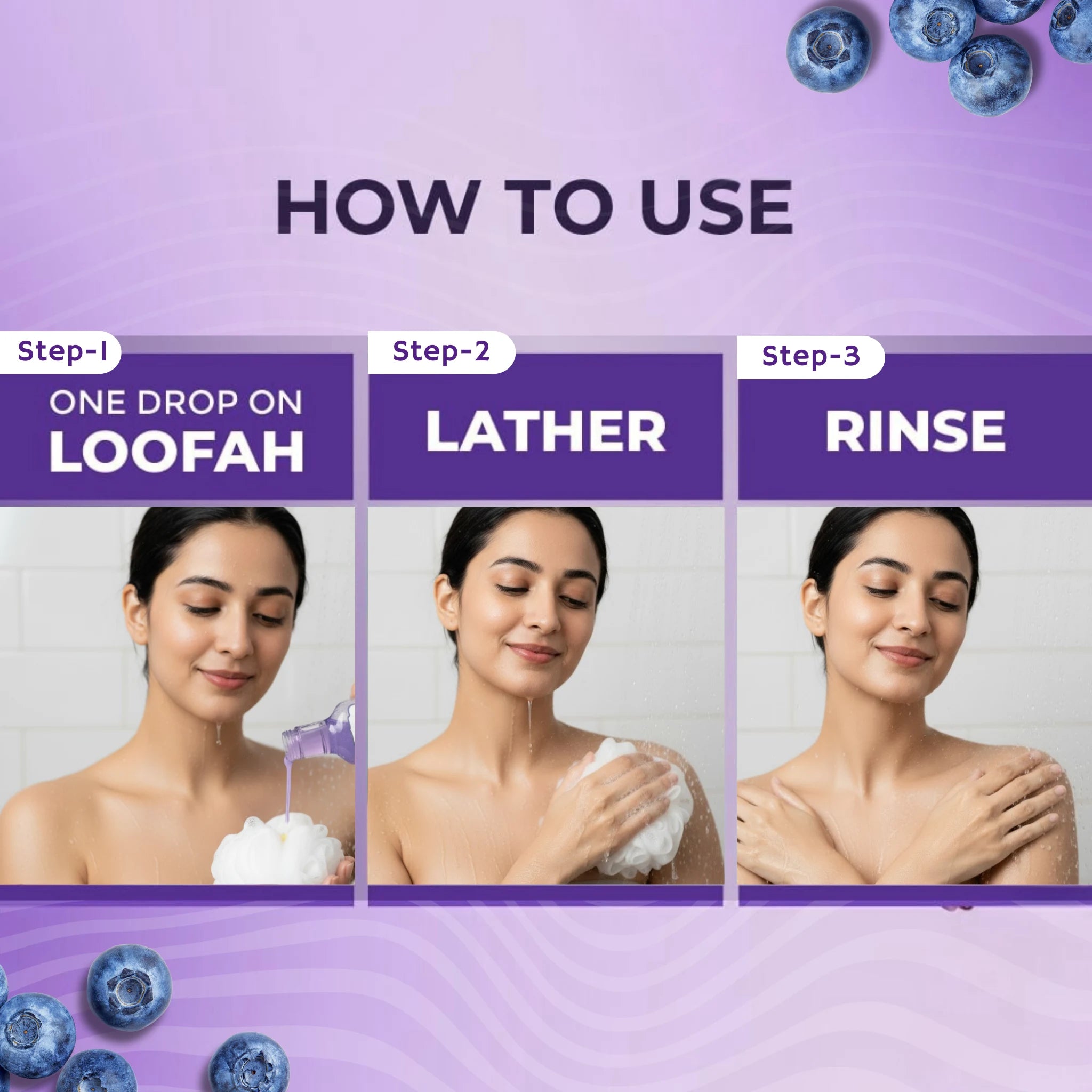 HOW TO USE

Step-1

ONE DROP ON LOOFAH

Step-2

LATHER

Step-3

RINSE