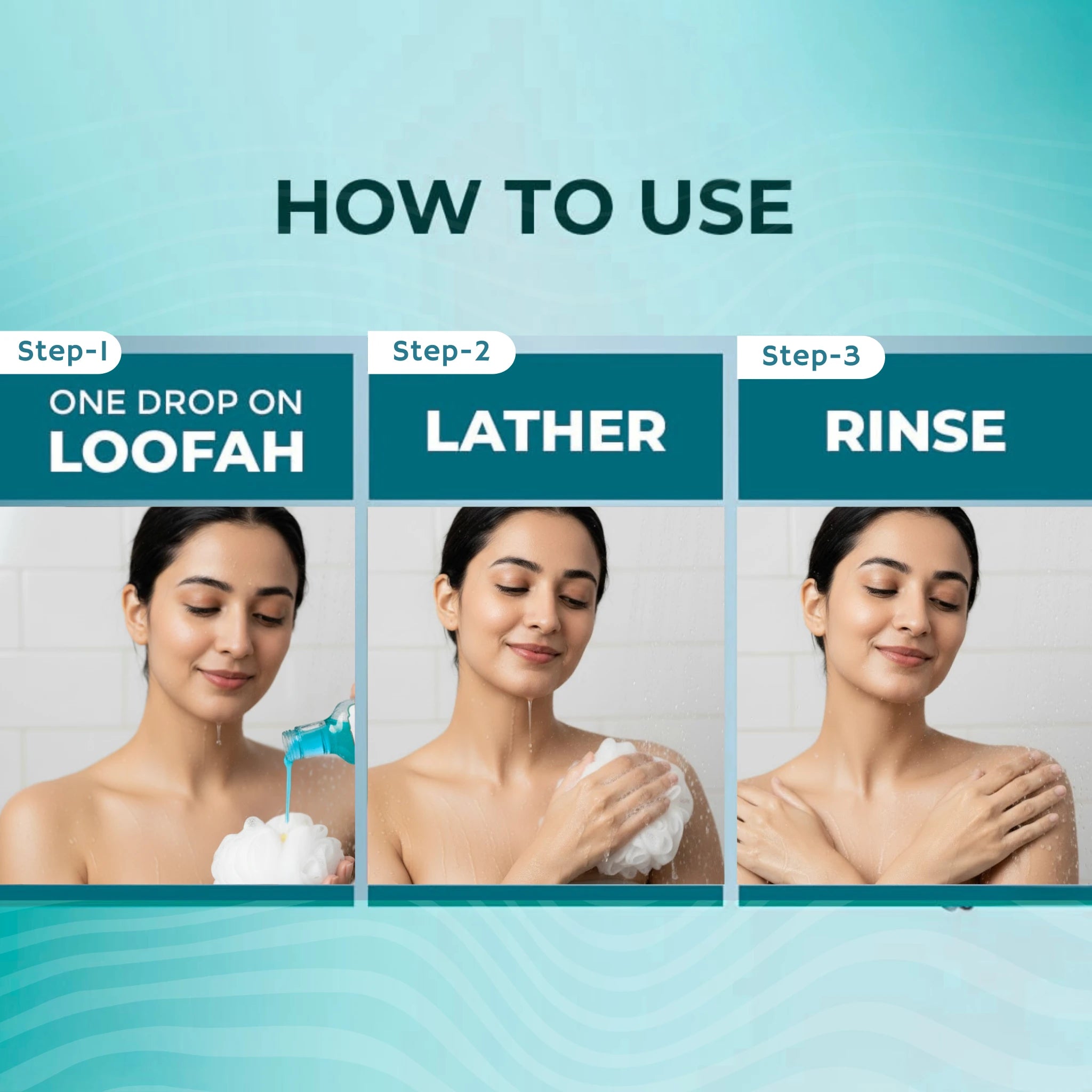 HOW TO USE

Step-1

ONE DROP ON LOOFAH

Step-2

LATHER

Step-3

RINSE