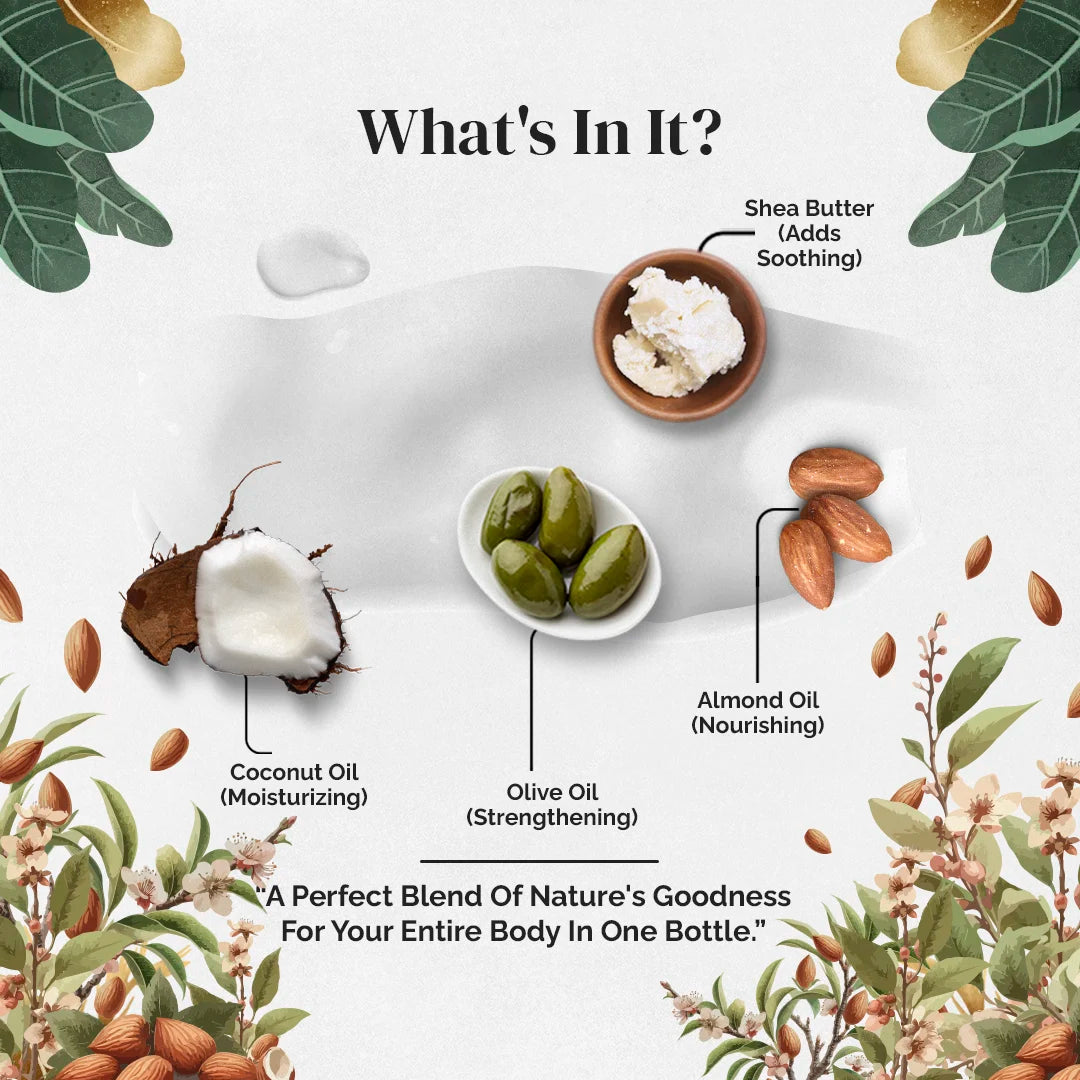 What's In It?

Shea Butter (Adds Soothing)

Coconut Oil (Moisturizing)

Olive Oil (Strengthening)

Almond Oil (Nourishing)

"A Perfect Blend Of Nature's Goodness For Your Entire Body In One Bottle."