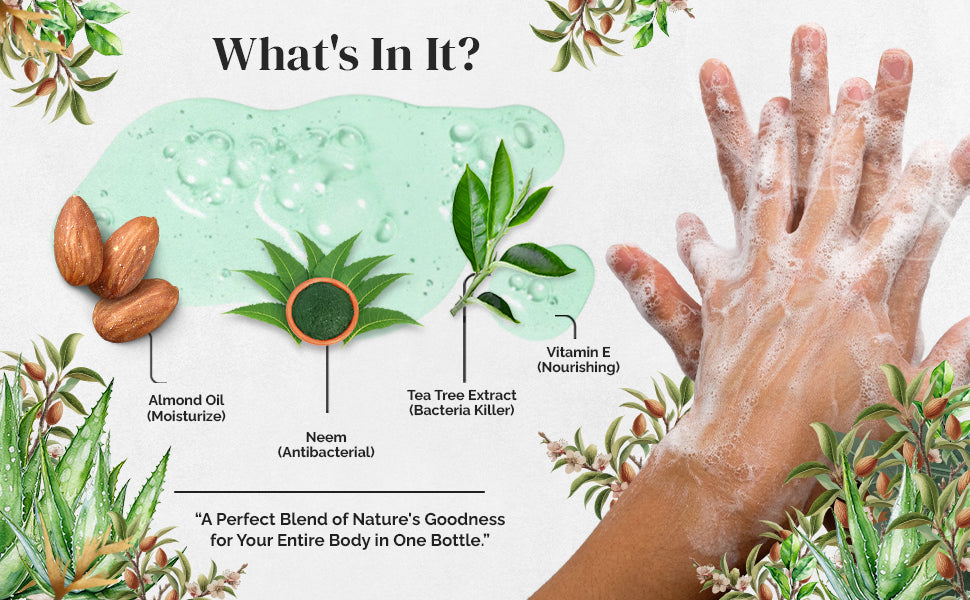 What's In It?

Almond Oil
(Moisturize)

Neem
(Antibacterial)

Tea Tree Extract
(Bacteria Killer)

Vitamin E
(Nourishing)

"A Perfect Blend of Nature's Goodness for Your Entire Body in One Bottle."